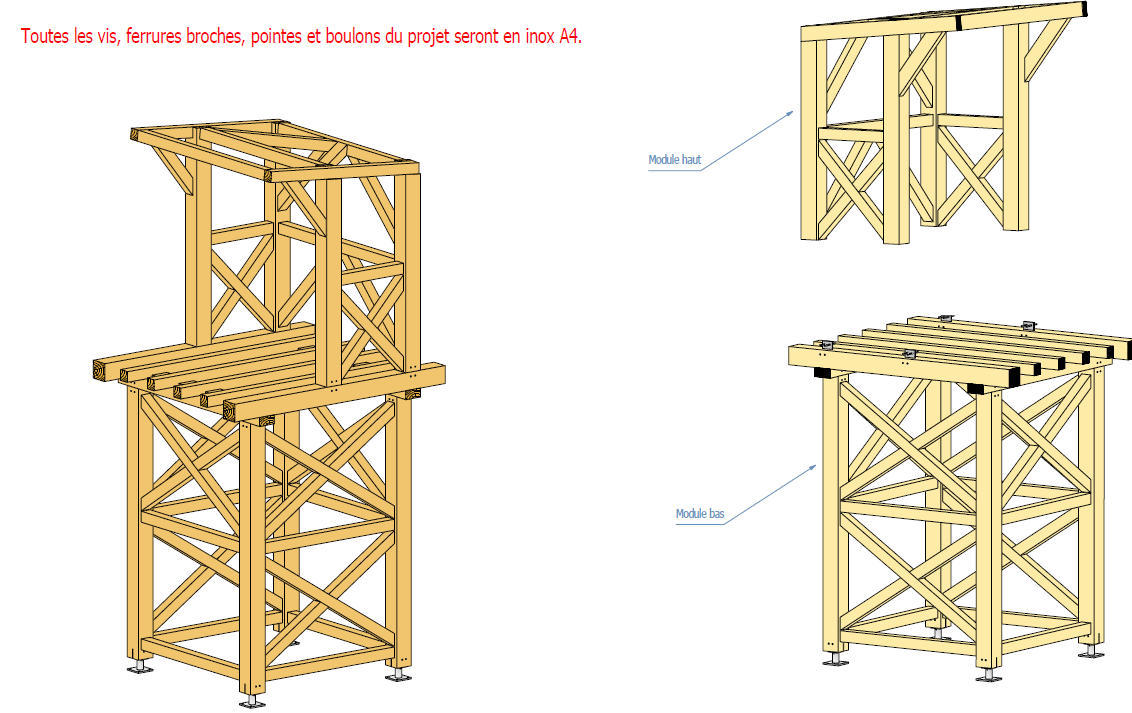 Toutes les vis, ferrures broches, pointes et boulons du projet seront en inox A4.

Module haut

Module bas